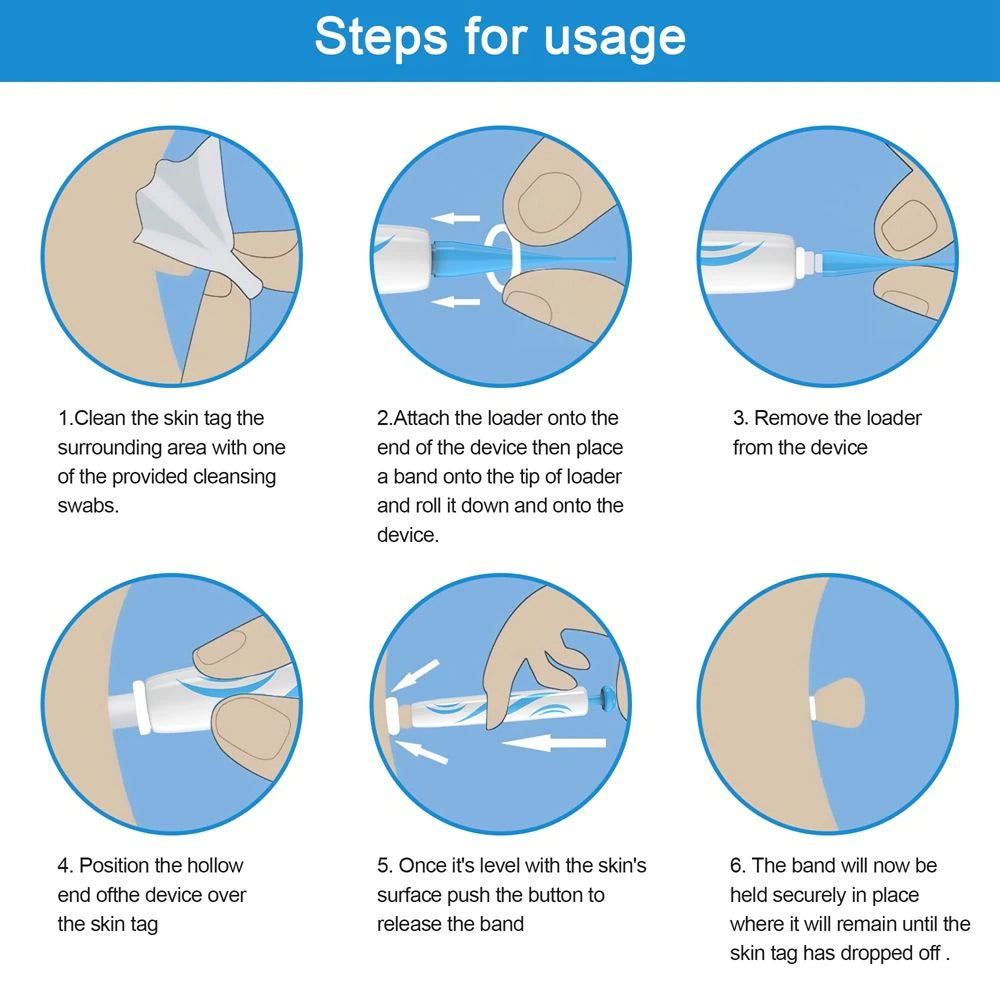 Steps for usage

1.Clean the skin tag the surrounding area with one of the provided cleansing swabs.

2.Attach the loader onto the end of the device then place a band onto the tip of loader and roll it down and onto the device.

3. Remove the loader from the device

4. Position the hollow end ofthe device over the skin tag

5. Once it's level with the skin's surface push the button to release the band

6. The band will now be held securely in place where it will remain until the skin tag has dropped off .