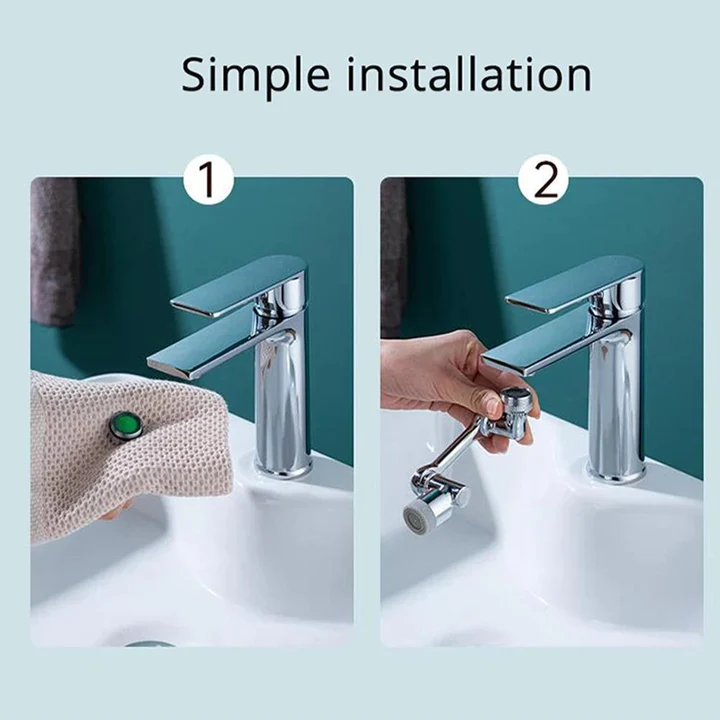 Simple installation

1

2